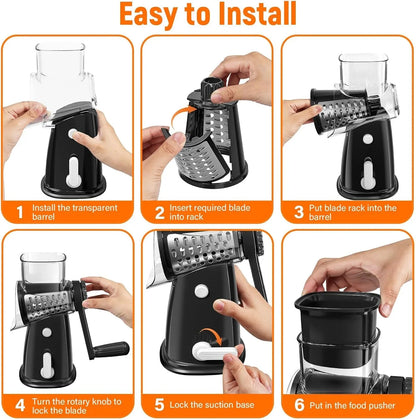 Easy to Install

1 Install the transparent barrel

2 Insert required blade into rack

3 Put blade rack into the barrel

4 Turn the rotary knob to lock the blade

5 Lock the suction base

6 Put in the food pusher