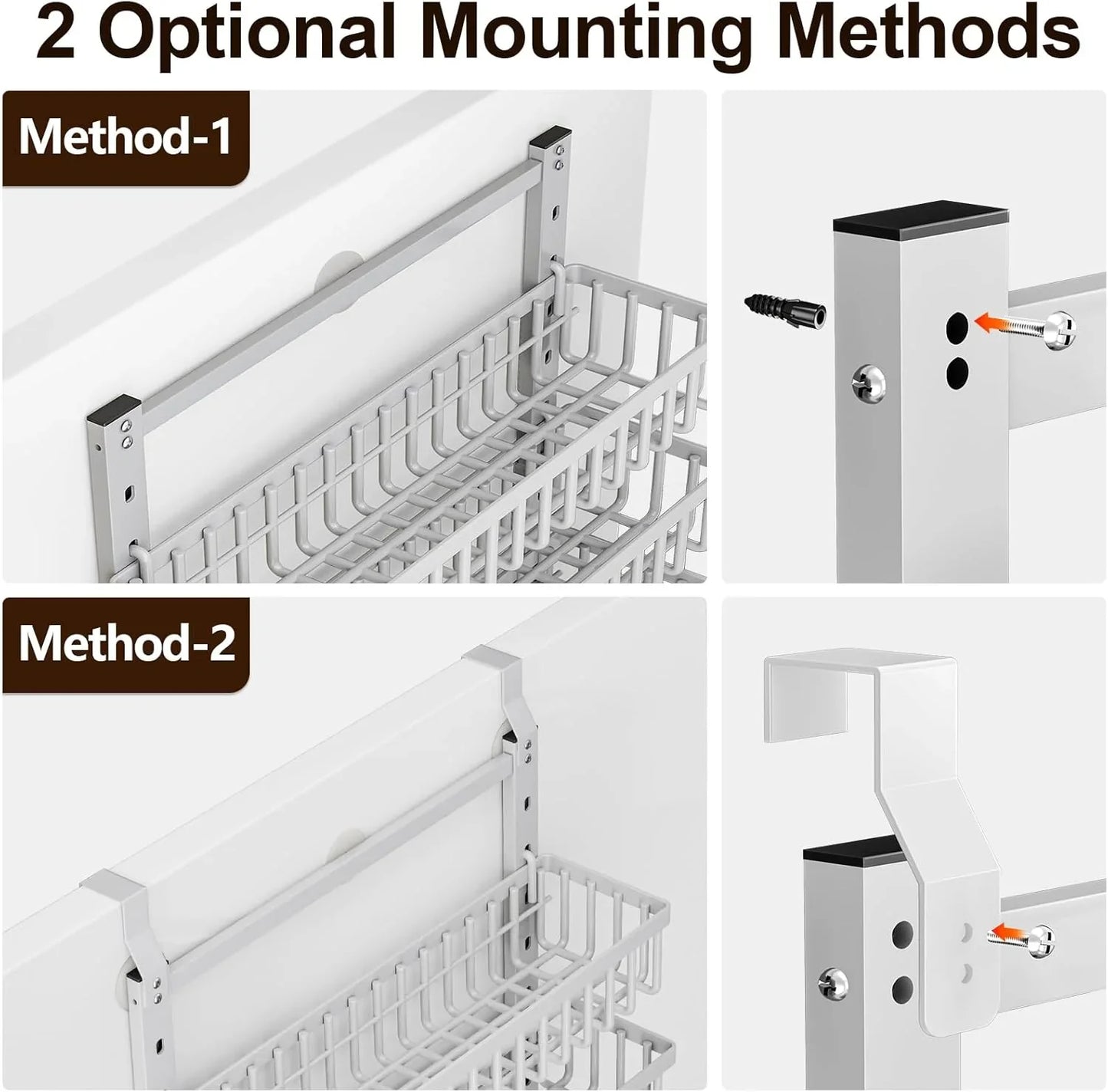 2 Optional Mounting Methods

Method-1

Method-2