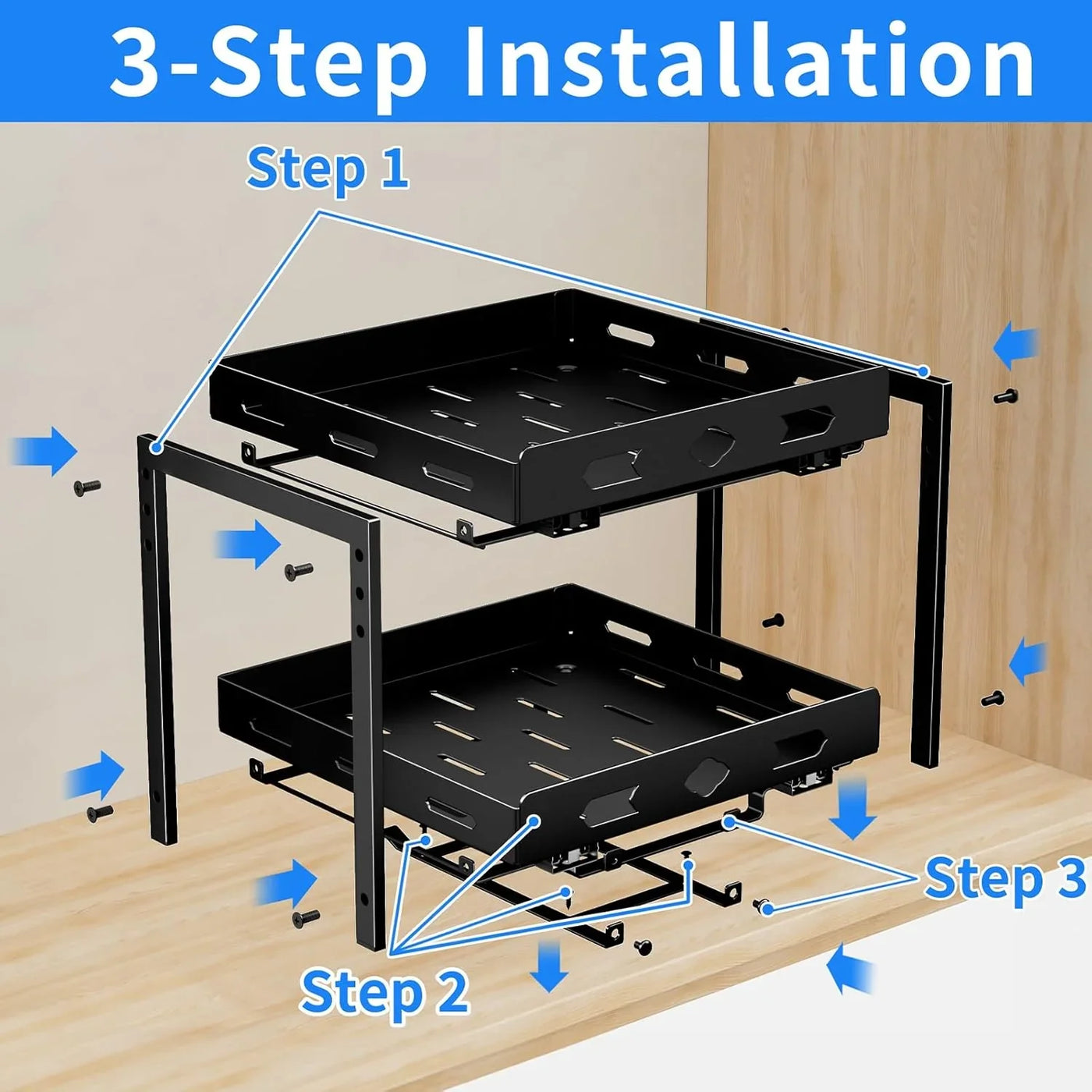 3-Step Installation

Step 1

Step 3

Step 2